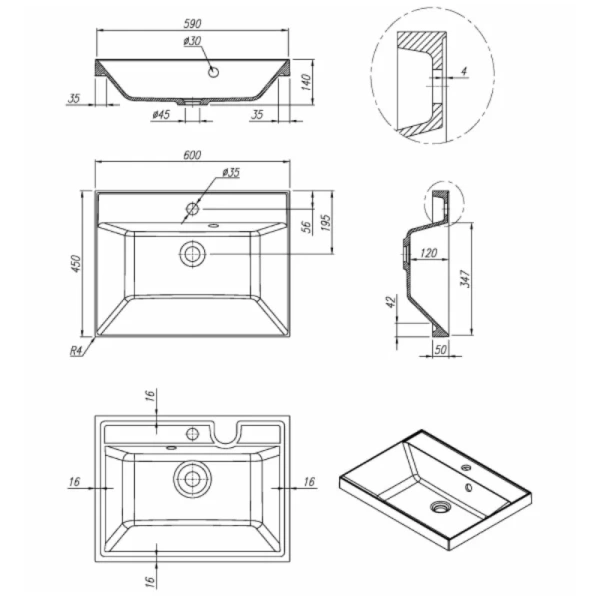 590
ø30
140
35
ø45
35
4
600
ø35
56
195
450
R4
120
347
42
50
16
16
16
16