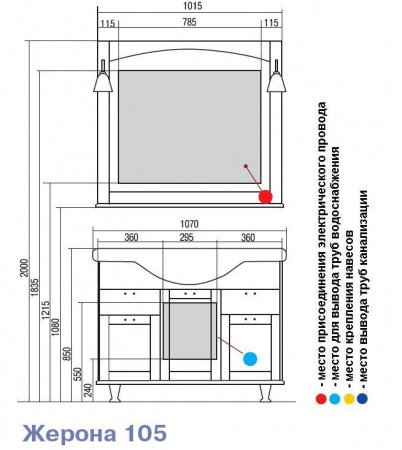 1015
115
785
115
1070
360
295
360
2000
1835
1215
1080
850
550
240

- место присоединения электрического провода
- место для вывода труб водоснабжения
- место крепления навесов
- место вывода труб канализации

Жерона 105