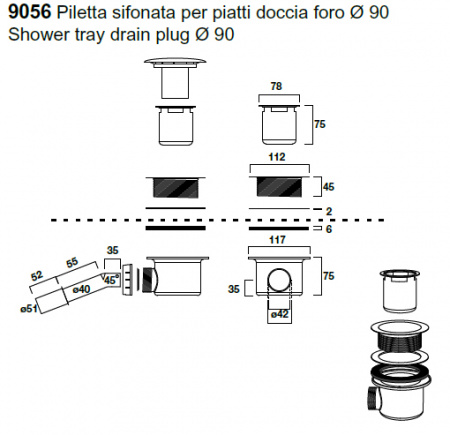 9056 Piletta sifonata per piatti doccia foro Ø 90
Shower tray drain plug Ø 90

78
75
112
45
2
6
117
75
35
ø42
35
55
52
45°
ø40
ø51