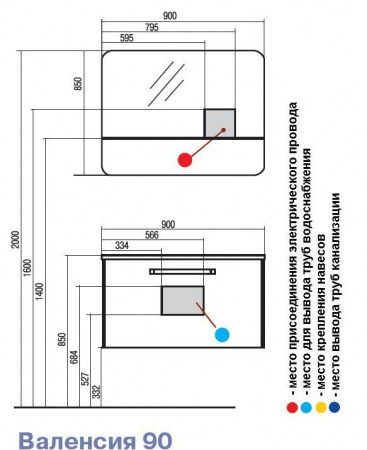 900
795
595
850
2000
1600
1400
900
566
334
850
684
527
332

- место присоединения электрического провода
- место для вывода труб водоснабжения
- место крепления навесов
- место вывода труб канализации

Валенсия 90