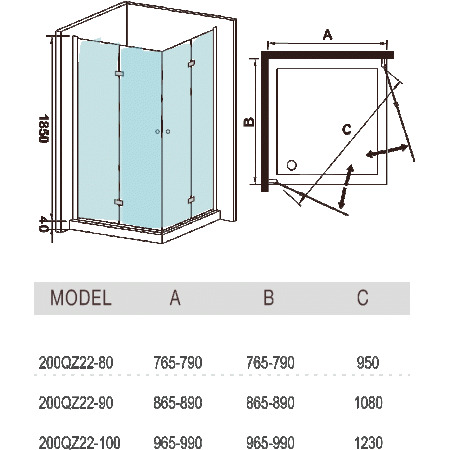 1850

40

A

B

C

| MODEL | A | B | C |
|---|---|---|---|
| 200QZ22-80 | 765-790 | 765-790 | 950 |
| 200QZ22-90 | 865-890 | 865-890 | 1080 |
| 200QZ22-100 | 965-990 | 965-990 | 1230 |