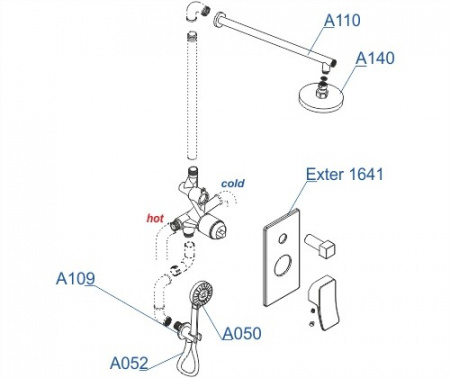 A110

A140

Exter 1641

cold

hot

A109

A050

A052