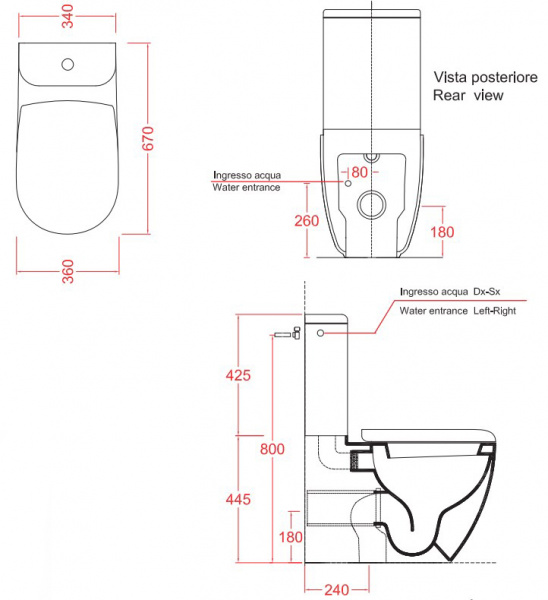 340

670

360

Vista posteriore
Rear view

Ingresso acqua
Water entrance

80

260

180

Ingresso acqua Dx-Sx
Water entrance Left-Right

425

800

445

180

240