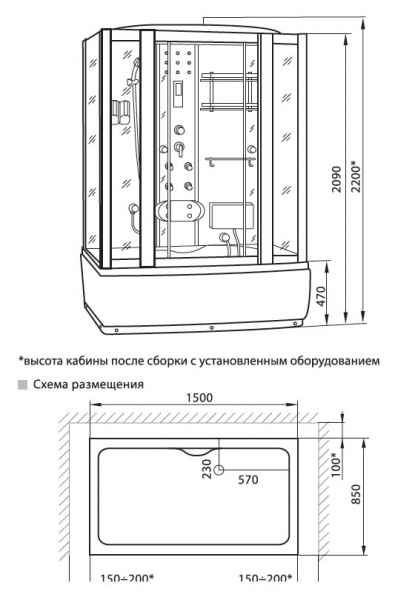 2090
2200*
470

*высота кабины после сборки с установленным оборудованием

Схема размещения

1500
230
570
100*
850
150÷200*
150÷200*