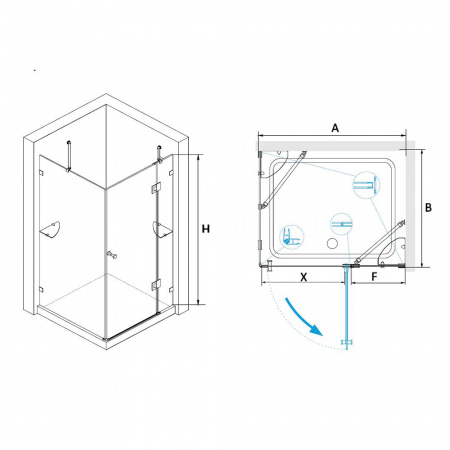 H

A

B

X

F