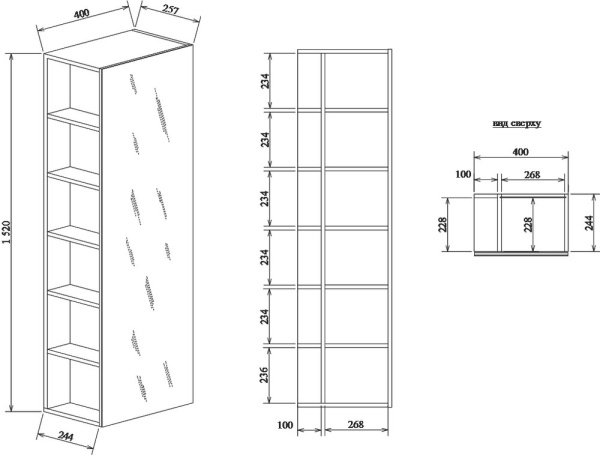 400
257
1 520
244
234
234
234
234
234
236
100
268
вид сверху
400
100
268
228
228
244