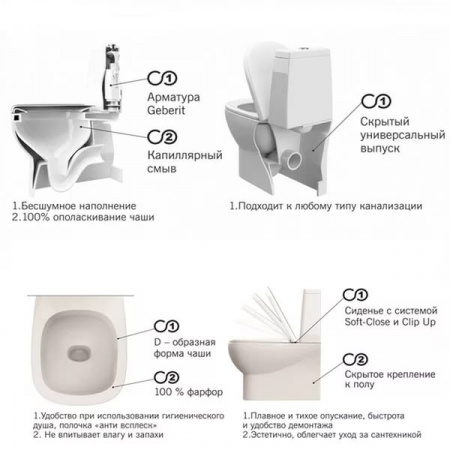 1 Арматура Geberit

2 Капиллярный смыв

1.Бесшумное наполнение
2.100% ополаскивание чаши

1 Скрытый универсальный выпуск

1.Подходит к любому типу канализации

1 D – образная форма чаши

2 100 % фарфор

1.Удобство при использовании гигиенического душа, полочка «анти всплеск»
2. Не впитывает влагу и запахи

1 Сиденье с системой Soft-Close и Clip Up

2 Скрытое крепление к полу

1.Плавное и тихое опускание, быстрота и удобство демонтажа
2.Эстетично, облегчает уход за сантехникой