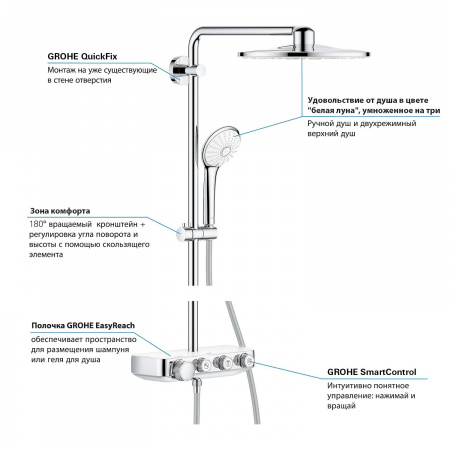 GROHE QuickFix
Монтаж на уже существующие в стене отверстия

Удовольствие от душа в цвете "белая луна", умноженное на три
Ручной душ и двухрежимный верхний душ

Зона комфорта
180° вращаемый кронштейн + регулировка угла поворота и высоты с помощью скользящего элемента

Полочка GROHE EasyReach
обеспечивает пространство для размещения шампуня или геля для душа

GROHE SmartControl
Интуитивно понятное управление: нажимай и вращай