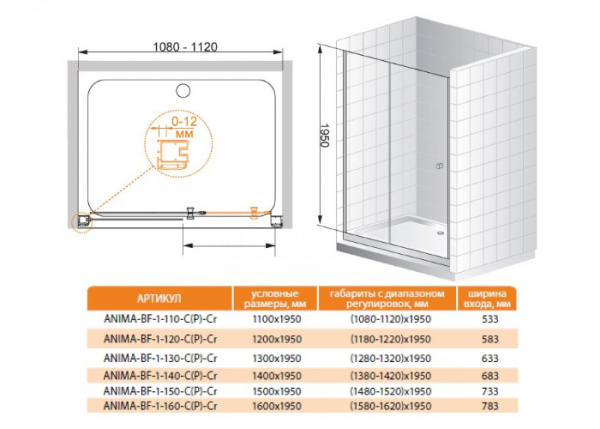 1080 - 1120

0-12 мм

1950

| АРТИКУЛ | условные размеры, мм | габариты с диапазоном регулировок, мм | ширина входа, мм |
|---|---|---|---|
| ANIMA-BF-1-110-C(P)-Cr | 1100x1950 | (1080-1120)x1950 | 533 |
| ANIMA-BF-1-120-C(P)-Cr | 1200x1950 | (1180-1220)x1950 | 583 |
| ANIMA-BF-1-130-C(P)-Cr | 1300x1950 | (1280-1320)x1950 | 633 |
| ANIMA-BF-1-140-C(P)-Cr | 1400x1950 | (1380-1420)x1950 | 683 |
| ANIMA-BF-1-150-C(P)-Cr | 1500x1950 | (1480-1520)x1950 | 733 |
| ANIMA-BF-1-160-C(P)-Cr | 1600x1950 | (1580-1620)x1950 | 783 |