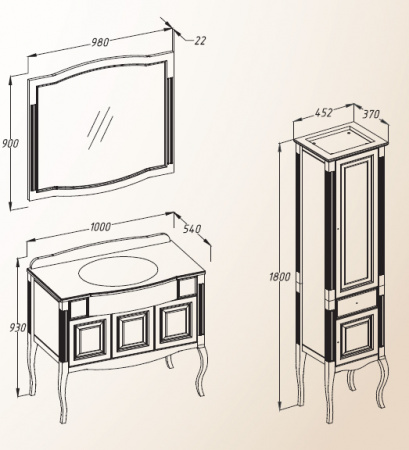 980
22
900
1000
540
930
452
370
1800