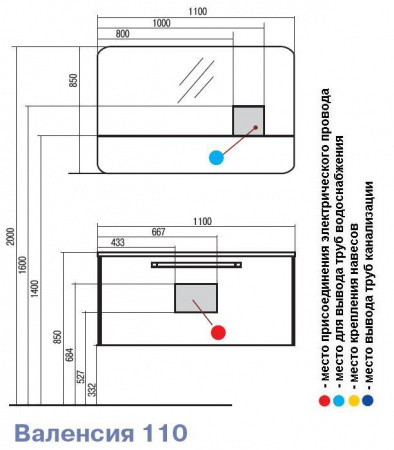 1100
1000
800
850
2000
1600
1400
1100
667
433
850
684
527
332

- место присоединения электрического провода
- место для вывода труб водоснабжения
- место крепления навесов
- место вывода труб канализации

Валенсия 110