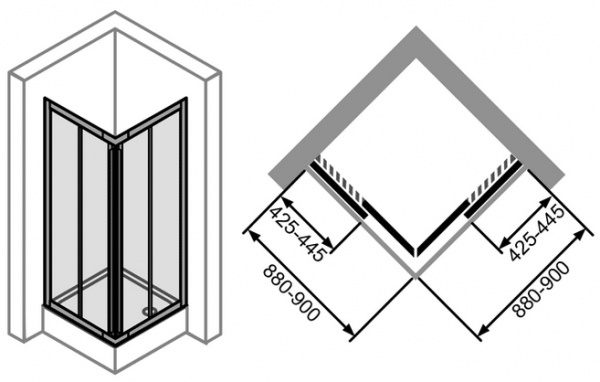 425-445
880-900
425-445
880-900