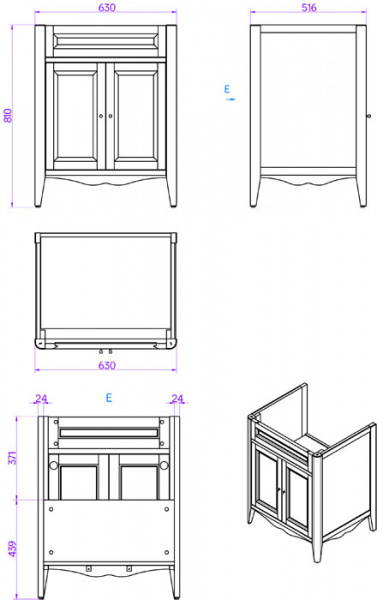 630
516
810
E
630
24
E
24
371
439