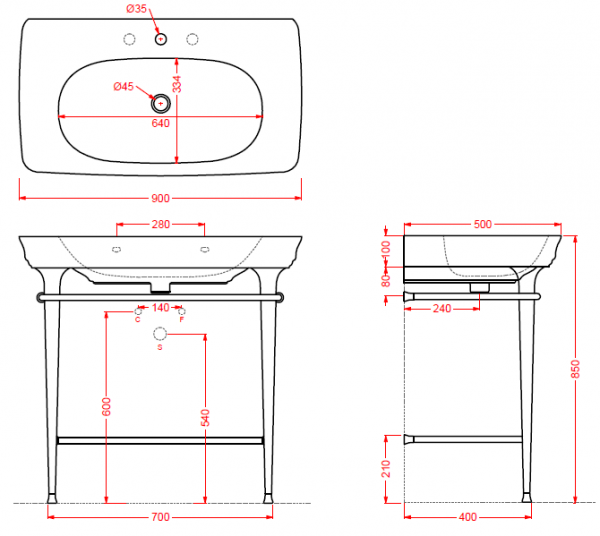 Ø35
Ø45
334
640
900
280
140
C
F
S
600
540
700
500
100
80
240
850
210
400