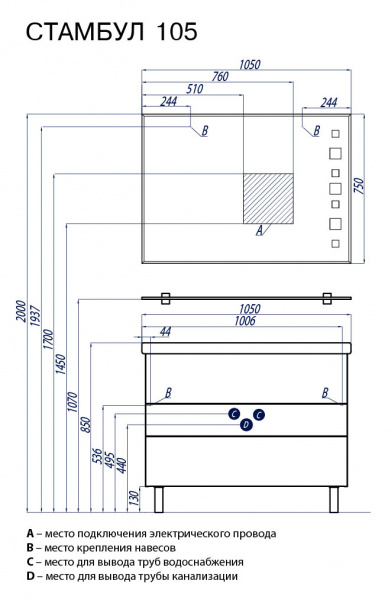 СТАМБУЛ 105

1050
760
510
244
244
B
B
750
A
2000
1937
1700
1450
1070
850
536
495
440
130
1050
1006
44
B
B
C
C
D

A – место подключения электрического провода
B – место крепления навесов
C – место для вывода труб водоснабжения
D – место для вывода трубы канализации