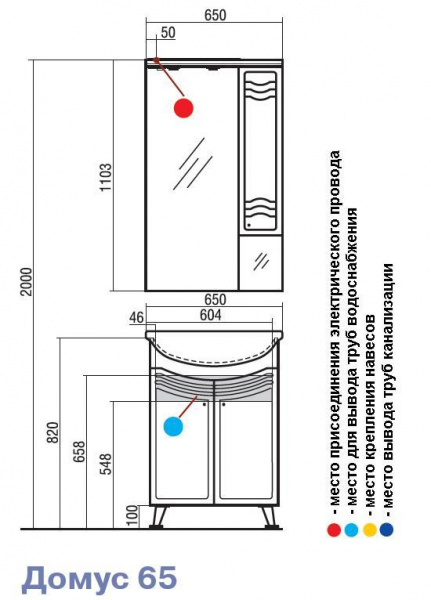 650
50
1103
2000
650
46
604
820
658
548
100

- место присоединения электрического провода
- место для вывода труб водоснабжения
- место крепления навесов
- место вывода труб канализации

Домус 65