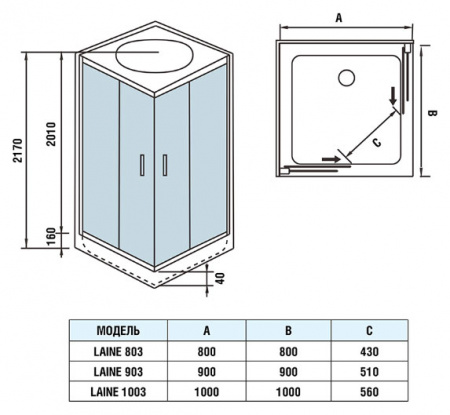 2170
2010
160
40

A
B
C

| МОДЕЛЬ | A | B | C |
|---|---|---|---|
| LAINE 803 | 800 | 800 | 430 |
| LAINE 903 | 900 | 900 | 510 |
| LAINE 1003 | 1000 | 1000 | 560 |