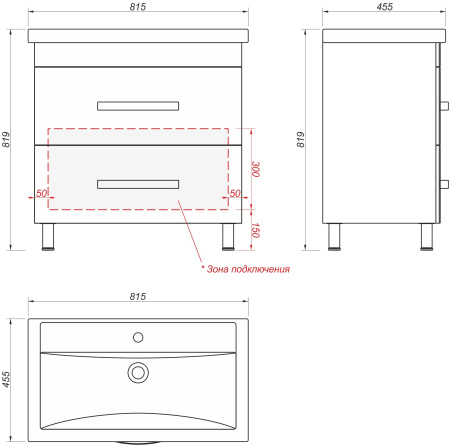 815

455

819

819

300

50

50

150

* Зона подключения

815

455