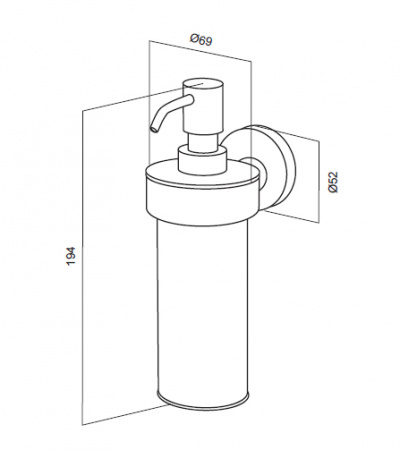 Ø69

Ø52

194