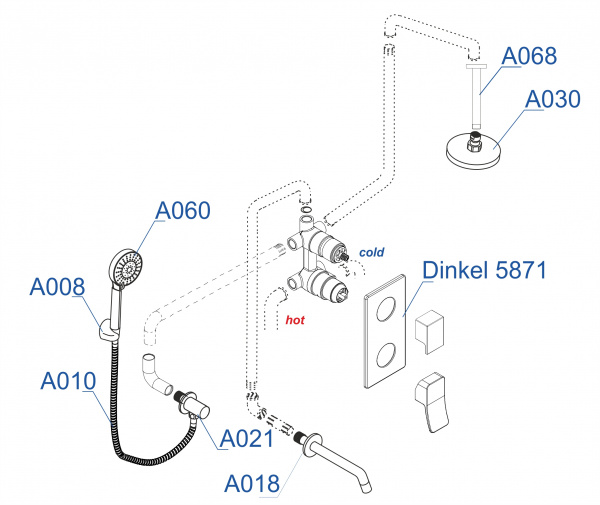 A068
A030
A060
cold
Dinkel 5871
A008
hot
A010
A021
A018