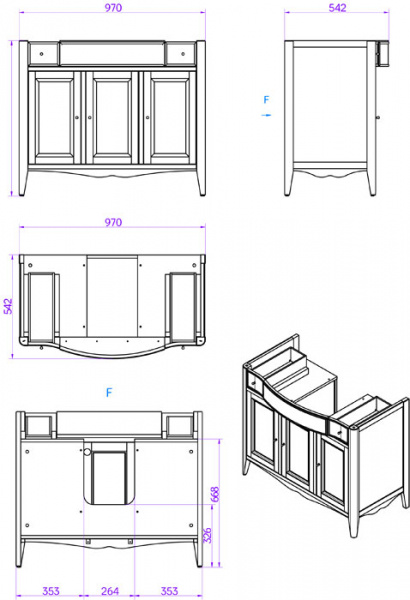 970

542

F

970

542

F

668

326

353

264

353